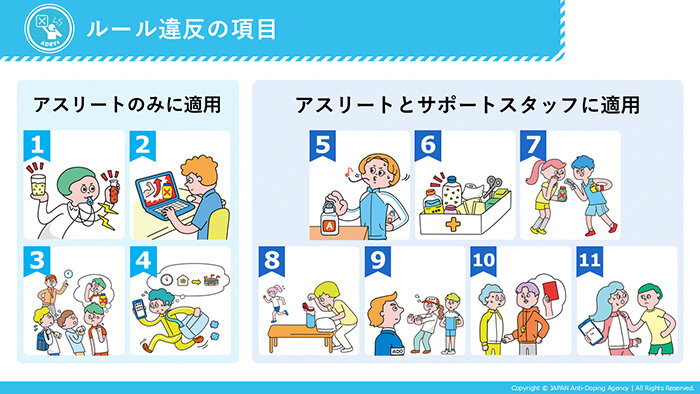 ADRVs

ルール違反の項目

アスリートのみに適用

1

2

3

4

アスリートとサポートスタッフに適用

5

A

6

7

8

9

ADO

10

11

Copyright © JAPAN Anti-Doping Agency | All Rights Reserved.